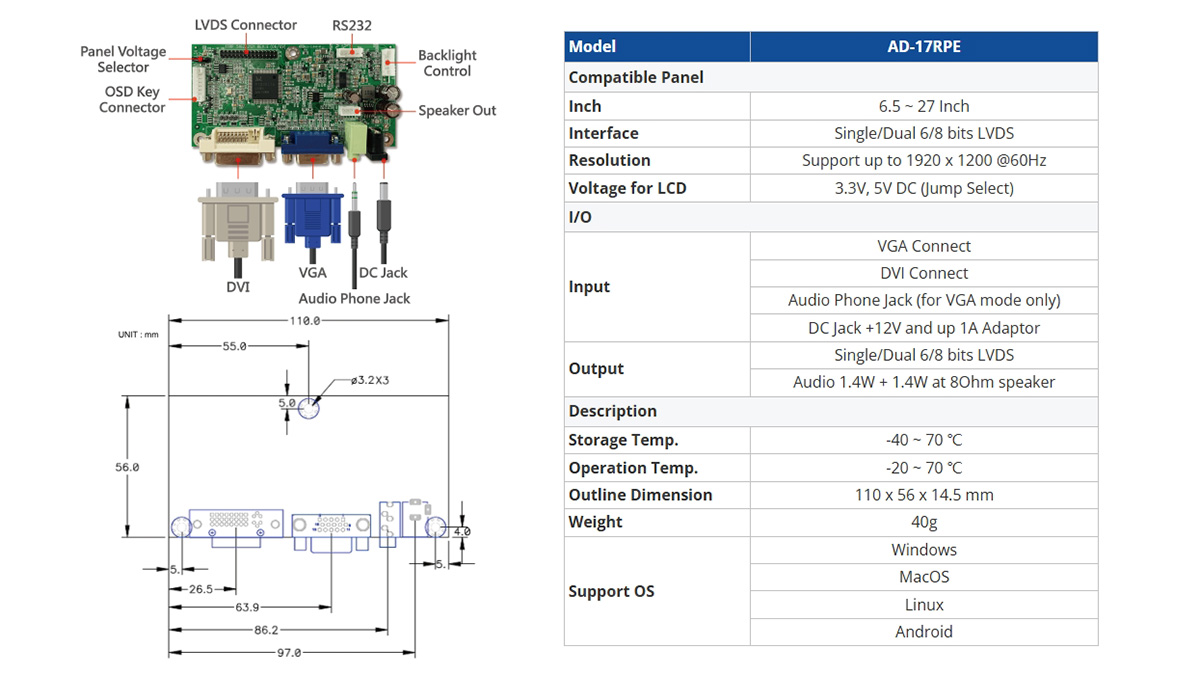 LVDS Connector
RS232
Panel Voltage Selector
Backlight Control
OSD Key Connector
Speaker Out
DVI
VGA
DC Jack
Audio Phone Jack

UNIT : mm
110.0
55.0
ø3.2X3
5.0
56.0
4.0
5.
5.
26.5
63.9
86.2
97.0

| Model | AD-17RPE |
|---|---|
| Compatible Panel | |
| Inch | 6.5 ~ 27 Inch |
| Interface | Single/Dual 6/8 bits LVDS |
| Resolution | Support up to 1920 x 1200 @60Hz |
| Voltage for LCD | 3.3V, 5V DC (Jump Select) |
| I/O | |
| Input | VGA Connect |
| | DVI Connect |
| | Audio Phone Jack (for VGA mode only) |
| | DC Jack +12V and up 1A Adaptor |
| Output | Single/Dual 6/8 bits LVDS |
| | Audio 1.4W + 1.4W at 8Ohm speaker |
| Description | |
| Storage Temp. | -40 ~ 70 ℃ |
| Operation Temp. | -20 ~ 70 ℃ |
| Outline Dimension | 110 x 56 x 14.5 mm |
| Weight | 40g |
| Support OS | Windows |
| | MacOS |
| | Linux |
| | Android |